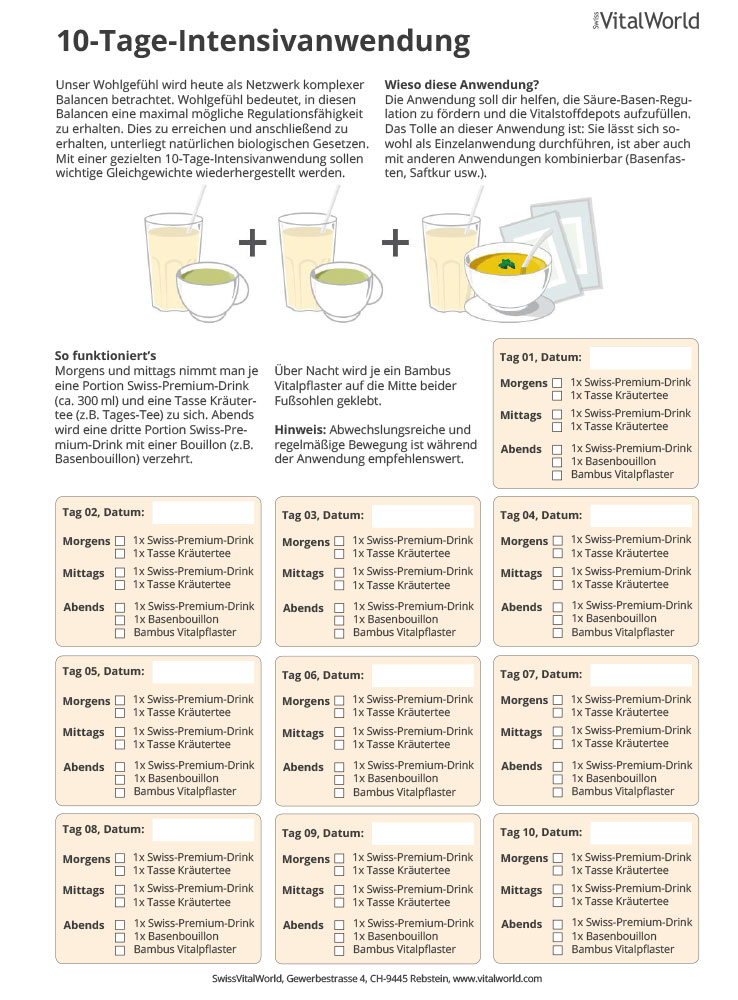 10-Tage-Intensivanwendung

Swiss VitalWorld

Unser Wohlgefühl wird heute als Netzwerk komplexer Balancen betrachtet. Wohlgefühl bedeutet, in diesen Balancen eine maximal mögliche Regulationsfähigkeit zu erhalten. Dies zu erreichen und anschließend zu erhalten, unterliegt natürlichen biologischen Gesetzen. Mit einer gezielten 10-Tage-Intensivanwendung sollen wichtige Gleichgewichte wiederhergestellt werden.

Wieso diese Anwendung?
Die Anwendung soll dir helfen, die Säure-Basen-Regulation zu fördern und die Vitalstoffdepots aufzufüllen. Das Tolle an dieser Anwendung ist: Sie lässt sich sowohl als Einzelanwendung durchführen, ist aber auch mit anderen Anwendungen kombinierbar (Basenfasten, Saftkur usw.).

+ +

So funktioniert's
Morgens und mittags nimmt man je eine Portion Swiss-Premium-Drink (ca. 300 ml) und eine Tasse Kräutertee (z.B. Tages-Tee) zu sich. Abends wird eine dritte Portion Swiss-Premium-Drink mit einer Bouillon (z.B. Basenbouillon) verzehrt.

Über Nacht wird je ein Bambus Vitalpflaster auf die Mitte beider Fußsohlen geklebt.

Hinweis: Abwechslungsreiche und regelmäßige Bewegung ist während der Anwendung empfehlenswert.

Tag 01, Datum:
Morgens ☐ 1x Swiss-Premium-Drink ☐ 1x Tasse Kräutertee
Mittags ☐ 1x Swiss-Premium-Drink ☐ 1x Tasse Kräutertee
Abends ☐ 1x Swiss-Premium-Drink ☐ 1x Basenbouillon ☐ Bambus Vitalpflaster

Tag 02, Datum:
Morgens ☐ 1x Swiss-Premium-Drink ☐ 1x Tasse Kräutertee
Mittags ☐ 1x Swiss-Premium-Drink ☐ 1x Tasse Kräutertee
Abends ☐ 1x Swiss-Premium-Drink ☐ 1x Basenbouillon ☐ Bambus Vitalpflaster

Tag 03, Datum:
Morgens ☐ 1x Swiss-Premium-Drink ☐ 1x Tasse Kräutertee
Mittags ☐ 1x Swiss-Premium-Drink ☐ 1x Tasse Kräutertee
Abends ☐ 1x Swiss-Premium-Drink ☐ 1x Basenbouillon ☐ Bambus Vitalpflaster

Tag 04, Datum:
Morgens ☐ 1x Swiss-Premium-Drink ☐ 1x Tasse Kräutertee
Mittags ☐ 1x Swiss-Premium-Drink ☐ 1x Tasse Kräutertee
Abends ☐ 1x Swiss-Premium-Drink ☐ 1x Basenbouillon ☐ Bambus Vitalpflaster

Tag 05, Datum:
Morgens ☐ 1x Swiss-Premium-Drink ☐ 1x Tasse Kräutertee
Mittags ☐ 1x Swiss-Premium-Drink ☐ 1x Tasse Kräutertee
Abends ☐ 1x Swiss-Premium-Drink ☐ 1x Basenbouillon ☐ Bambus Vitalpflaster

Tag 06, Datum:
Morgens ☐ 1x Swiss-Premium-Drink ☐ 1x Tasse Kräutertee
Mittags ☐ 1x Swiss-Premium-Drink ☐ 1x Tasse Kräutertee
Abends ☐ 1x Swiss-Premium-Drink ☐ 1x Basenbouillon ☐ Bambus Vitalpflaster

Tag 07, Datum:
Morgens ☐ 1x Swiss-Premium-Drink ☐ 1x Tasse Kräutertee
Mittags ☐ 1x Swiss-Premium-Drink ☐ 1x Tasse Kräutertee
Abends ☐ 1x Swiss-Premium-Drink ☐ 1x Basenbouillon ☐ Bambus Vitalpflaster

Tag 08, Datum:
Morgens ☐ 1x Swiss-Premium-Drink ☐ 1x Tasse Kräutertee
Mittags ☐ 1x Swiss-Premium-Drink ☐ 1x Tasse Kräutertee
Abends ☐ 1x Swiss-Premium-Drink ☐ 1x Basenbouillon ☐ Bambus Vitalpflaster

Tag 09, Datum:
Morgens ☐ 1x Swiss-Premium-Drink ☐ 1x Tasse Kräutertee
Mittags ☐ 1x Swiss-Premium-Drink ☐ 1x Tasse Kräutertee
Abends ☐ 1x Swiss-Premium-Drink ☐ 1x Basenbouillon ☐ Bambus Vitalpflaster

Tag 10, Datum:
Morgens ☐ 1x Swiss-Premium-Drink ☐ 1x Tasse Kräutertee
Mittags ☐ 1x Swiss-Premium-Drink ☐ 1x Tasse Kräutertee
Abends ☐ 1x Swiss-Premium-Drink ☐ 1x Basenbouillon ☐ Bambus Vitalpflaster

SwissVitalWorld, Gewerbestrasse 4, CH-9445 Rebstein, www.vitalworld.com